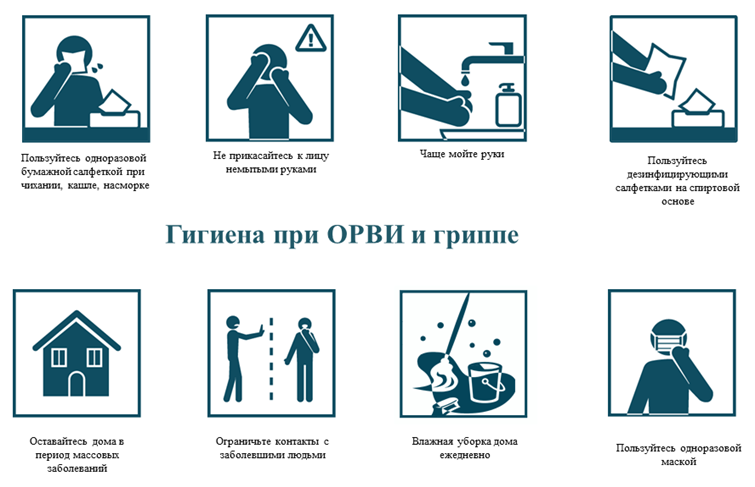 Пользуйтесь одноразовой бумажной салфеткой при чихании, кашле, насморке

Не прикасайтесь к лицу немытыми руками

Чаще мойте руки

Пользуйтесь дезинфицирующими салфетками на спиртовой основе

Гигиена при ОРВИ и гриппе

Оставайтесь дома в период массовых заболеваний

Ограничьте контакты с заболевшими людьми

Влажная уборка дома ежедневно

Пользуйтесь одноразовой маской