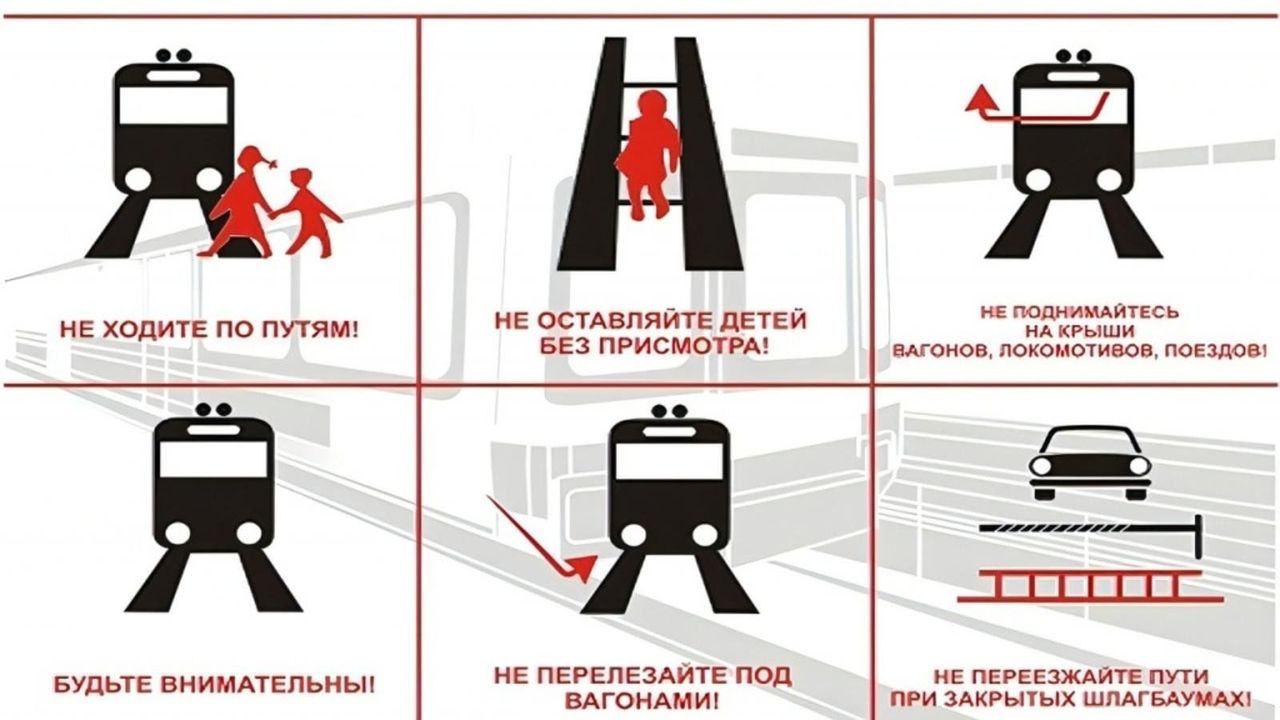 НЕ ХОДИТЕ ПО ПУТЯМ!

НЕ ОСТАВЛЯЙТЕ ДЕТЕЙ БЕЗ ПРИСМОТРА!

НЕ ПОДНИМАЙТЕСЬ НА КРЫШИ ВАГОНОВ, ЛОКОМОТИВОВ, ПОЕЗДОВ!

БУДЬТЕ ВНИМАТЕЛЬНЫ!

НЕ ПЕРЕЛЕЗАЙТЕ ПОД ВАГОНАМИ!

НЕ ПЕРЕЕЗЖАЙТЕ ПУТИ ПРИ ЗАКРЫТЫХ ШЛАГБАУМАХ!