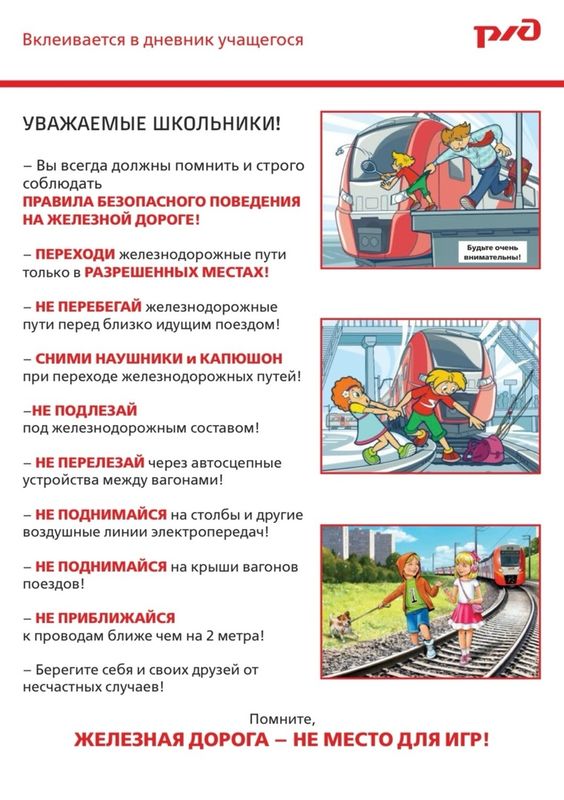 Вклеивается в дневник учащегося

РЖД

УВАЖАЕМЫЕ ШКОЛЬНИКИ!

– Вы всегда должны помнить и строго соблюдать ПРАВИЛА БЕЗОПАСНОГО ПОВЕДЕНИЯ НА ЖЕЛЕЗНОЙ ДОРОГЕ!

– ПЕРЕХОДИ железнодорожные пути только в РАЗРЕШЕННЫХ МЕСТАХ!

– НЕ ПЕРЕБЕГАЙ железнодорожные пути перед близко идущим поездом!

– СНИМИ НАУШНИКИ и КАПЮШОН при переходе железнодорожных путей!

–НЕ ПОДЛЕЗАЙ под железнодорожным составом!

– НЕ ПЕРЕЛЕЗАЙ через автосцепные устройства между вагонами!

– НЕ ПОДНИМАЙСЯ на столбы и другие воздушные линии электропередач!

– НЕ ПОДНИМАЙСЯ на крыши вагонов поездов!

– НЕ ПРИБЛИЖАЙСЯ к проводам ближе чем на 2 метра!

– Берегите себя и своих друзей от несчастных случаев!

Будьте очень внимательны!

Помните,
ЖЕЛЕЗНАЯ ДОРОГА – НЕ МЕСТО ДЛЯ ИГР!