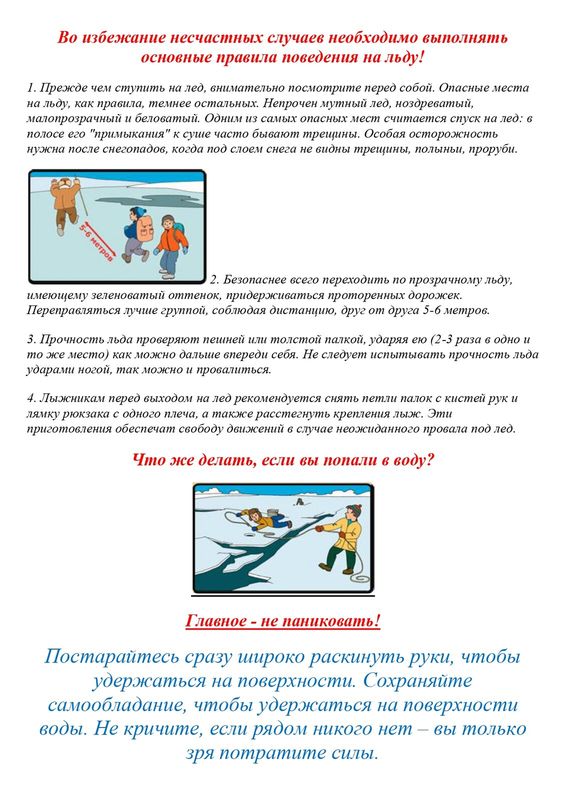 Во избежание несчастных случаев необходимо выполнять основные правила поведения на льду!

1. Прежде чем ступить на лед, внимательно посмотрите перед собой. Опасные места на льду, как правила, темнее остальных. Непрочен мутный лед, ноздреватый, малопрозрачный и беловатый. Одним из самых опасных мест считается спуск на лед: в полосе его "примыкания" к суше часто бывают трещины. Особая осторожность нужна после снегопадов, когда под слоем снега не видны трещины, полыньи, проруби.

5-6 метров

2. Безопаснее всего переходить по прозрачному льду, имеющему зеленоватый оттенок, придерживаться проторенных дорожек. Переправляться лучше группой, соблюдая дистанцию, друг от друга 5-6 метров.

3. Прочность льда проверяют пешней или толстой палкой, ударяя ею (2-3 раза в одно и то же место) как можно дальше впереди себя. Не следует испытывать прочность льда ударами ногой, так можно и провалиться.

4. Лыжникам перед выходом на лед рекомендуется снять петли палок с кистей рук и лямку рюкзака с одного плеча, а также расстегнуть крепления лыж. Эти приготовления обеспечат свободу движений в случае неожиданного провала под лед.

Что же делать, если вы попали в воду?

Главное - не паниковать!

Постарайтесь сразу широко раскинуть руки, чтобы удержаться на поверхности. Сохраняйте самообладание, чтобы удержаться на поверхности воды. Не кричите, если рядом никого нет – вы только зря потратите силы.