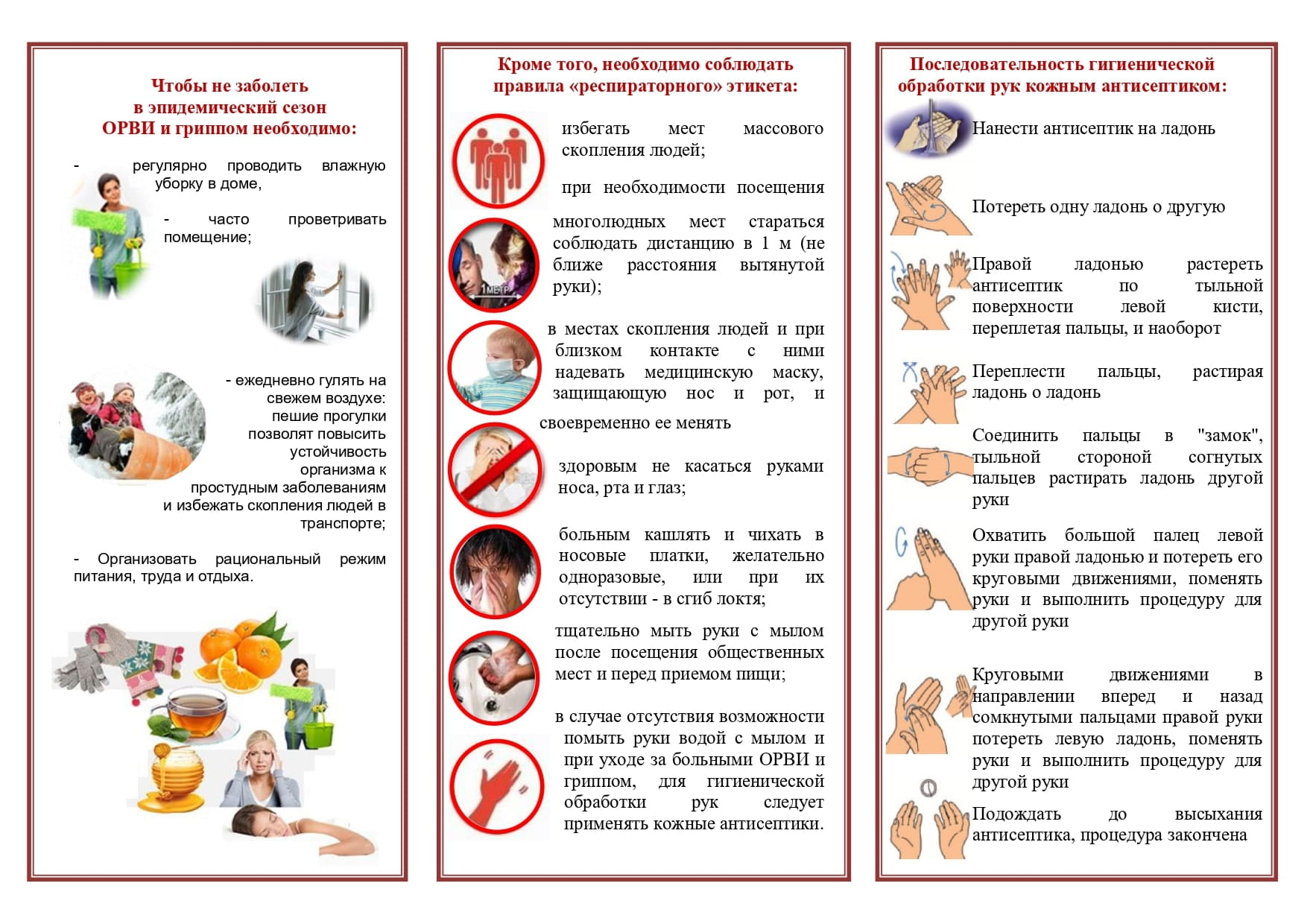 Чтобы не заболеть
в эпидемический сезон
ОРВИ и гриппом необходимо:

- регулярно проводить влажную уборку в доме,

- часто проветривать помещение;

- ежедневно гулять на свежем воздухе: пешие прогулки позволят повысить устойчивость организма к простудным заболеваниям и избежать скопления людей в транспорте;

- Организовать рациональный режим питания, труда и отдыха.

Кроме того, необходимо соблюдать правила «респираторного» этикета:

избегать мест массового скопления людей;

при необходимости посещения многолюдных мест стараться соблюдать дистанцию в 1 м (не ближе расстояния вытянутой руки);

1 МЕТР

в местах скопления людей и при близком контакте с ними надевать медицинскую маску, защищающую нос и рот, и своевременно ее менять

здоровым не касаться руками носа, рта и глаз;

больным кашлять и чихать в носовые платки, желательно одноразовые, или при их отсутствии - в сгиб локтя;

тщательно мыть руки с мылом после посещения общественных мест и перед приемом пищи;

в случае отсутствия возможности помыть руки водой с мылом и при уходе за больными ОРВИ и гриппом, для гигиенической обработки рук следует применять кожные антисептики.

Последовательность гигиенической обработки рук кожным антисептиком:

Нанести антисептик на ладонь

Потереть одну ладонь о другую

Правой ладонью растереть антисептик по тыльной поверхности левой кисти, переплетая пальцы, и наоборот

Переплести пальцы, растирая ладонь о ладонь

Соединить пальцы в "замок", тыльной стороной согнутых пальцев растирать ладонь другой руки

Охватить большой палец левой руки правой ладонью и потереть его круговыми движениями, поменять руки и выполнить процедуру для другой руки

Круговыми движениями в направлении вперед и назад сомкнутыми пальцами правой руки потереть левую ладонь, поменять руки и выполнить процедуру для другой руки

Подождать до высыхания антисептика, процедура закончена