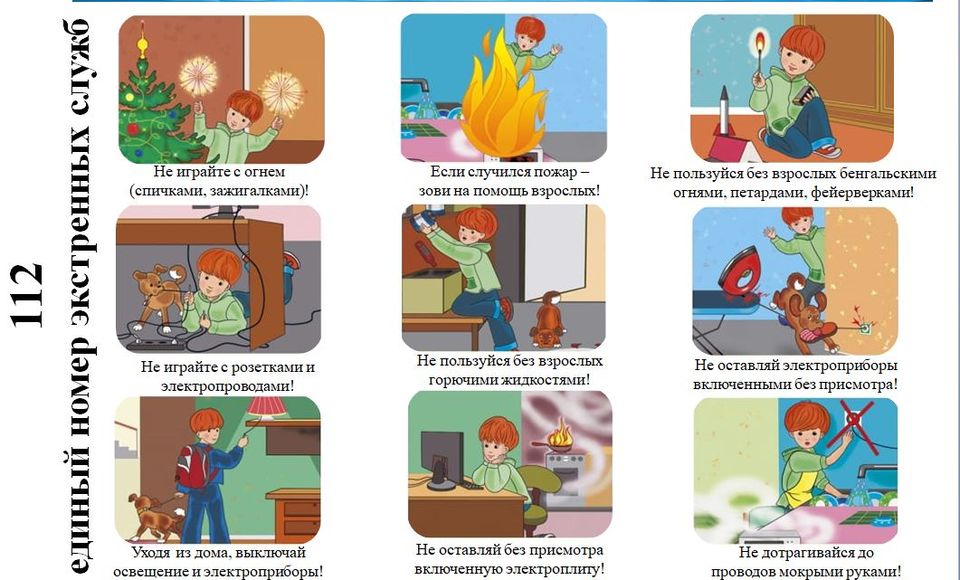 112
единый номер экстренных служб

Не играйте с огнем (спичками, зажигалками)!

Если случился пожар – зови на помощь взрослых!

Не пользуйся без взрослых бенгальскими огнями, петардами, фейерверками!

Не играйте с розетками и электропроводами!

Не пользуйся без взрослых горючими жидкостями!

Не оставляй электроприборы включенными без присмотра!

Уходя из дома, выключай освещение и электроприборы!

Не оставляй без присмотра включенную электроплиту!

Не дотрагивайся до проводов мокрыми руками!