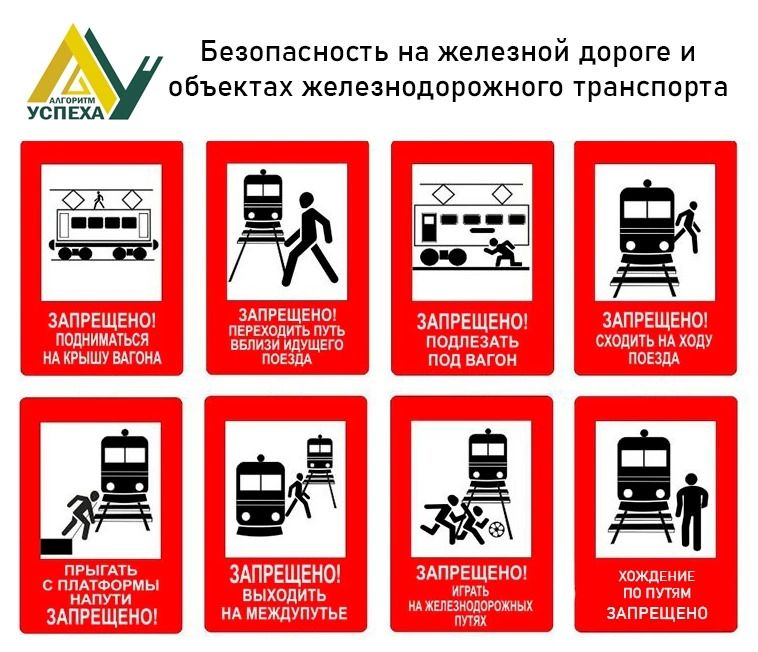 АЛГОРИТМ УСПЕХА

Безопасность на железной дороге и объектах железнодорожного транспорта

ЗАПРЕЩЕНО! ПОДНИМАТЬСЯ НА КРЫШУ ВАГОНА

ЗАПРЕЩЕНО! ПЕРЕХОДИТЬ ПУТЬ ВБЛИЗИ ИДУЩЕГО ПОЕЗДА

ЗАПРЕЩЕНО! ПОДЛЕЗАТЬ ПОД ВАГОН

ЗАПРЕЩЕНО! СХОДИТЬ НА ХОДУ ПОЕЗДА

ПРЫГАТЬ С ПЛАТФОРМЫ НАПУТИ ЗАПРЕЩЕНО!

ЗАПРЕЩЕНО! ВЫХОДИТЬ НА МЕЖДУПУТЬЕ

ЗАПРЕЩЕНО! ИГРАТЬ НА ЖЕЛЕЗНОДОРОЖНЫХ ПУТЯХ

ХОЖДЕНИЕ ПО ПУТЯМ ЗАПРЕЩЕНО