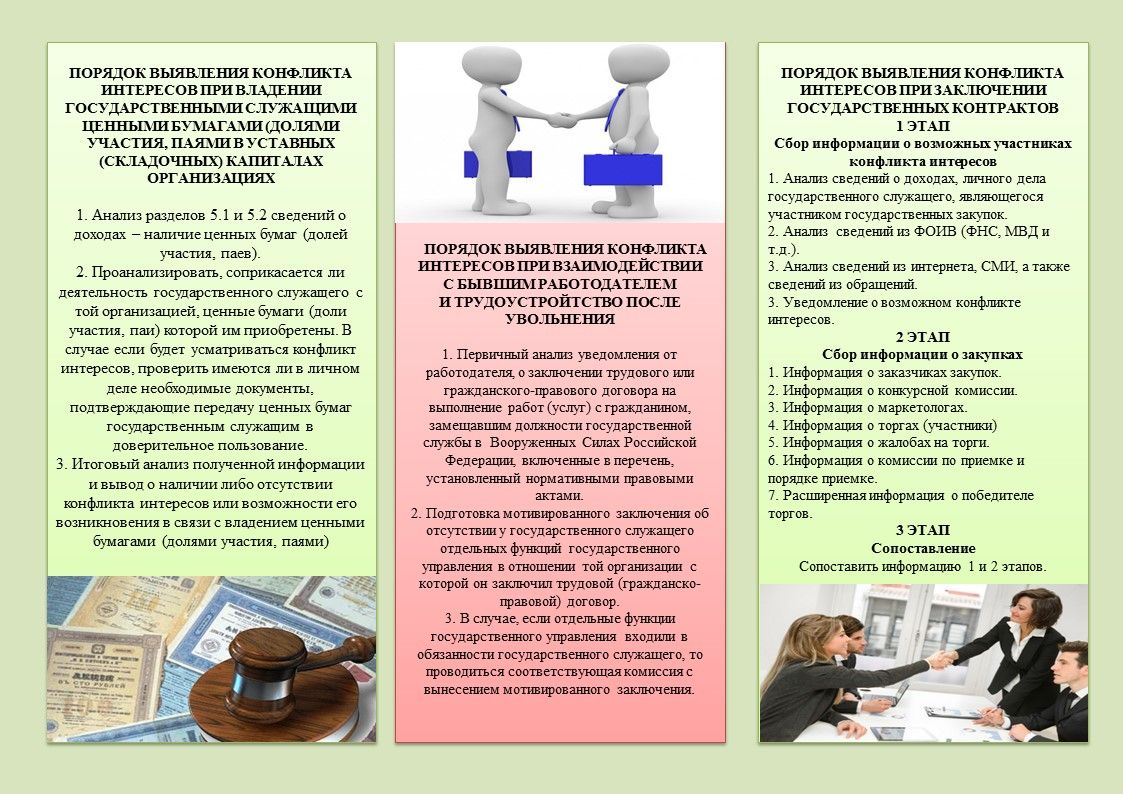 ПОРЯДОК ВЫЯВЛЕНИЯ КОНФЛИКТА ИНТЕРЕСОВ ПРИ ВЛАДЕНИИ ГОСУДАРСТВЕННЫМИ СЛУЖАЩИМИ ЦЕННЫМИ БУМАГАМИ (ДОЛЯМИ УЧАСТИЯ, ПАЯМИ В УСТАВНЫХ (СКЛАДОЧНЫХ) КАПИТАЛАХ ОРГАНИЗАЦИЯХ

1. Анализ разделов 5.1 и 5.2 сведений о доходах – наличие ценных бумаг (долей участия, паев).
2. Проанализировать, соприкасается ли деятельность государственного служащего с той организацией, ценные бумаги (доли участия, паи) которой им приобретены. В случае если будет усматриваться конфликт интересов, проверить имеются ли в личном деле необходимые документы, подтверждающие передачу ценных бумаг государственным служащим в доверительное пользование.
3. Итоговый анализ полученной информации и вывод о наличии либо отсутствии конфликта интересов или возможности его возникновения в связи с владением ценными бумагами (долями участия, паями)

ПОРЯДОК ВЫЯВЛЕНИЯ КОНФЛИКТА ИНТЕРЕСОВ ПРИ ВЗАИМОДЕЙСТВИИ С БЫВШИМ РАБОТОДАТЕЛЕМ И ТРУДОУСТРОЙТСТВО ПОСЛЕ УВОЛЬНЕНИЯ

1. Первичный анализ уведомления от работодателя, о заключении трудового или гражданского-правового договора на выполнение работ (услуг) с гражданином, замещавшим должности государственной службы в Вооруженных Силах Российской Федерации, включенные в перечень, установленный нормативными правовыми актами.
2. Подготовка мотивированного заключения об отсутствии у государственного служащего отдельных функций государственного управления в отношении той организации с которой он заключил трудовой (гражданско-правовой) договор.
3. В случае, если отдельные функции государственного управления входили в обязанности государственного служащего, то проводиться соответствующая комиссия с вынесением мотивированного заключения.

ПОРЯДОК ВЫЯВЛЕНИЯ КОНФЛИКТА ИНТЕРЕСОВ ПРИ ЗАКЛЮЧЕНИИ ГОСУДАРСТВЕННЫХ КОНТРАКТОВ
1 ЭТАП
Сбор информации о возможных участниках конфликта интересов
1. Анализ сведений о доходах, личного дела государственного служащего, являющегося участником государственных закупок.
2. Анализ сведений из ФОИВ (ФНС, МВД и т.д.).
3. Анализ сведений из интернета, СМИ, а также сведений из обращений.
3. Уведомление о возможном конфликте интересов.
2 ЭТАП
Сбор информации о закупках
1. Информация о заказчиках закупок.
2. Информация о конкурсной комиссии.
3. Информация о маркетологах.
4. Информация о торгах (участники)
5. Информация о жалобах на торги.
6. Информация о комиссии по приемке и порядке приемке.
7. Расширенная информация о победителе торгов.
3 ЭТАП
Сопоставление
Сопоставить информацию 1 и 2 этапов.