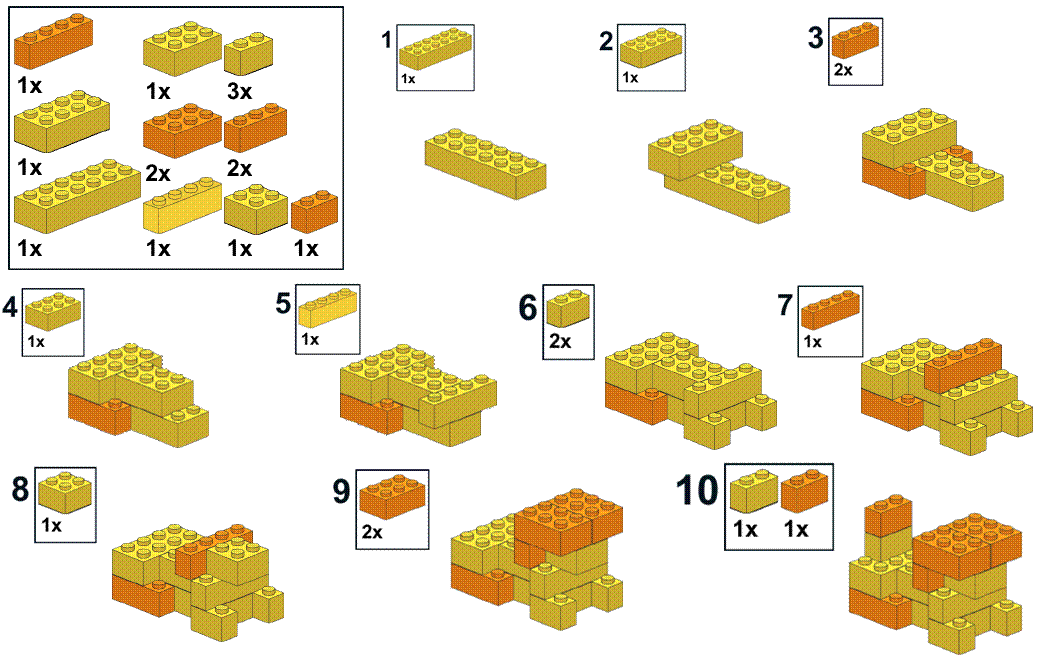 1x
1x 3x
1x
2x 2x
1x
1x 1x 1x

1
1x

2
1x

3
2x

4
1x

5
1x

6
2x

7
1x

8
1x

9
2x

10
1x 1x