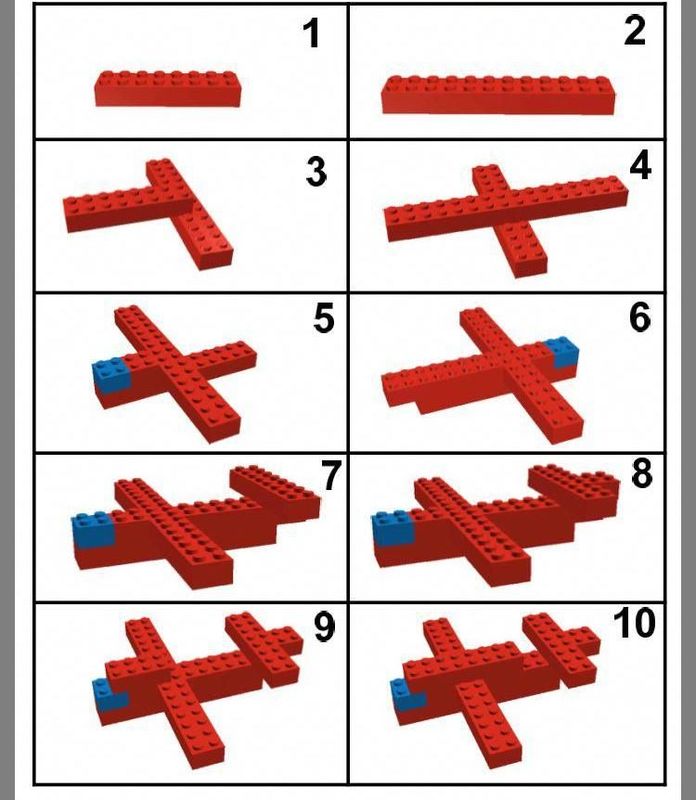 1
2
3
4
5
6
7
8
9
10