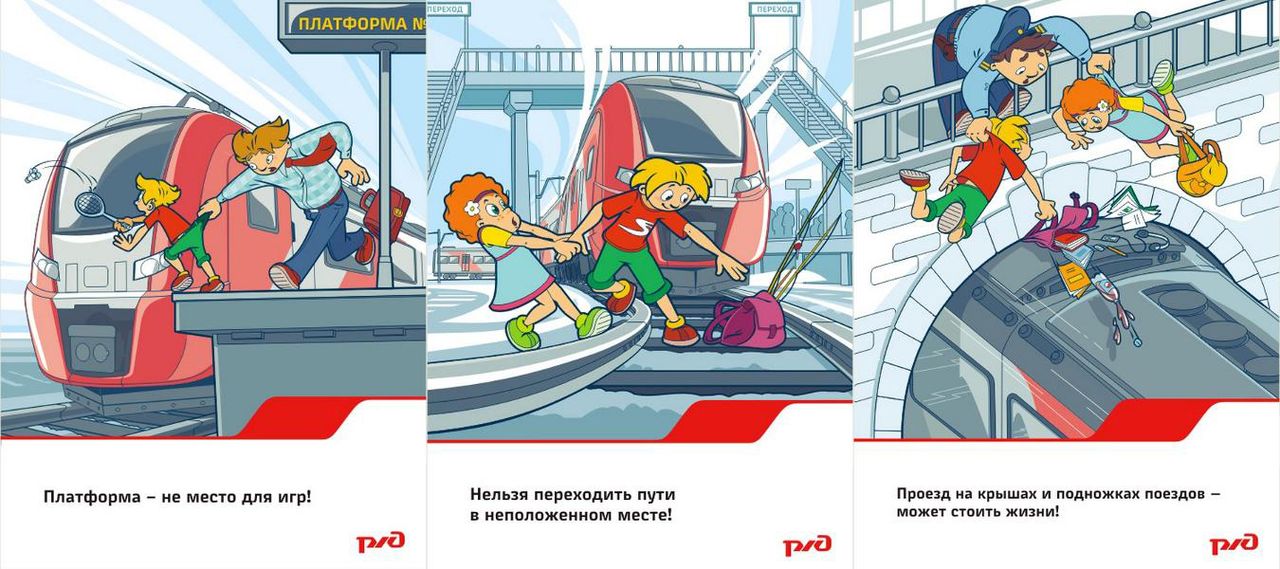 ПЛАТФОРМА №

Платформа – не место для игр!

РЖД

ПЕРЕХОД

ПЕРЕХОД

Нельзя переходить пути в неположенном месте!

РЖД

Проезд на крышах и подножках поездов – может стоить жизни!

РЖД