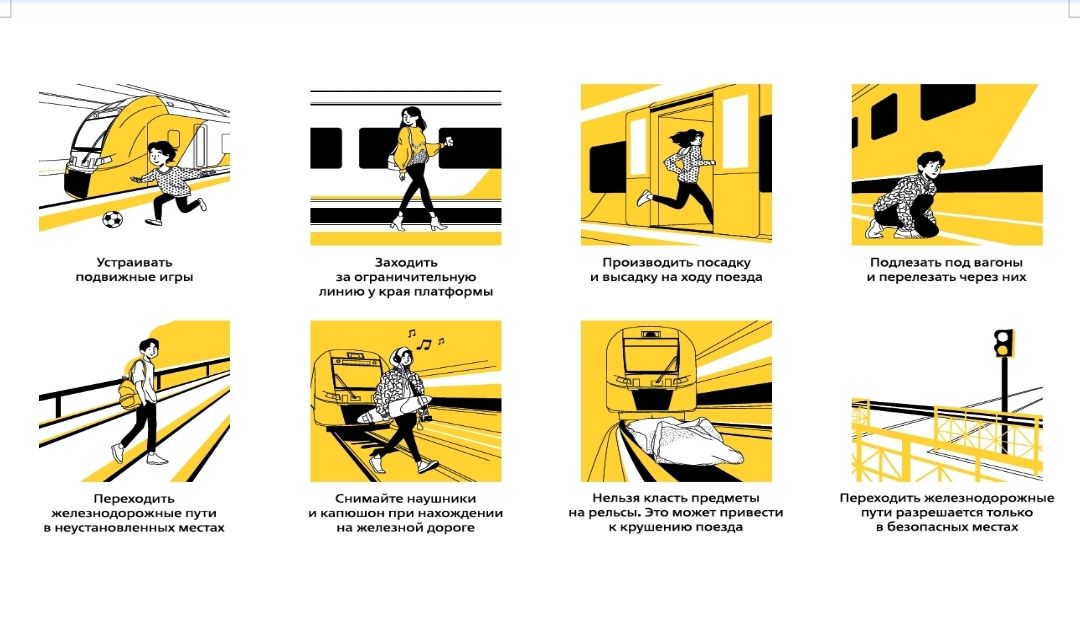 Устраивать подвижные игры

Заходить за ограничительную линию у края платформы

Производить посадку и высадку на ходу поезда

Подлезать под вагоны и перелезать через них

Переходить железнодорожные пути в неустановленных местах

Снимайте наушники и капюшон при нахождении на железной дороге

Нельзя класть предметы на рельсы. Это может привести к крушению поезда

Переходить железнодорожные пути разрешается только в безопасных местах