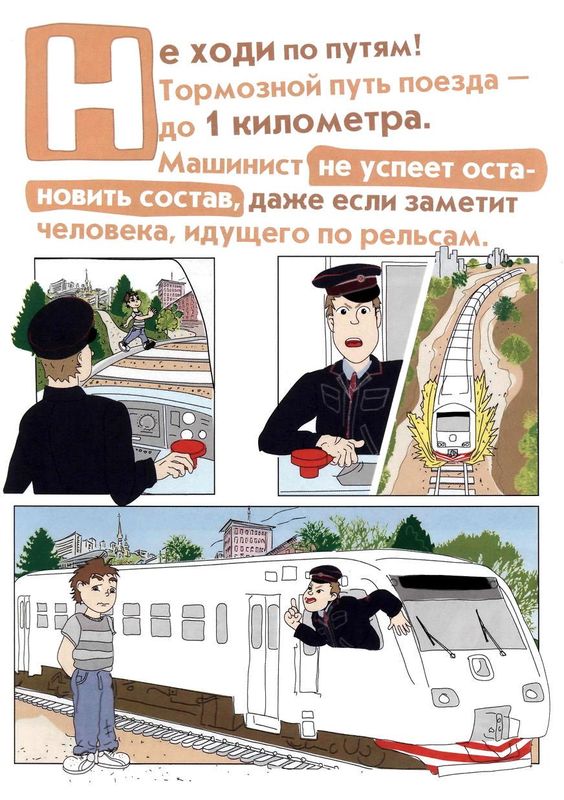 Не ходи по путям! Тормозной путь поезда — до 1 километра. Машинист не успеет остановить состав, даже если заметит человека, идущего по рельсам.