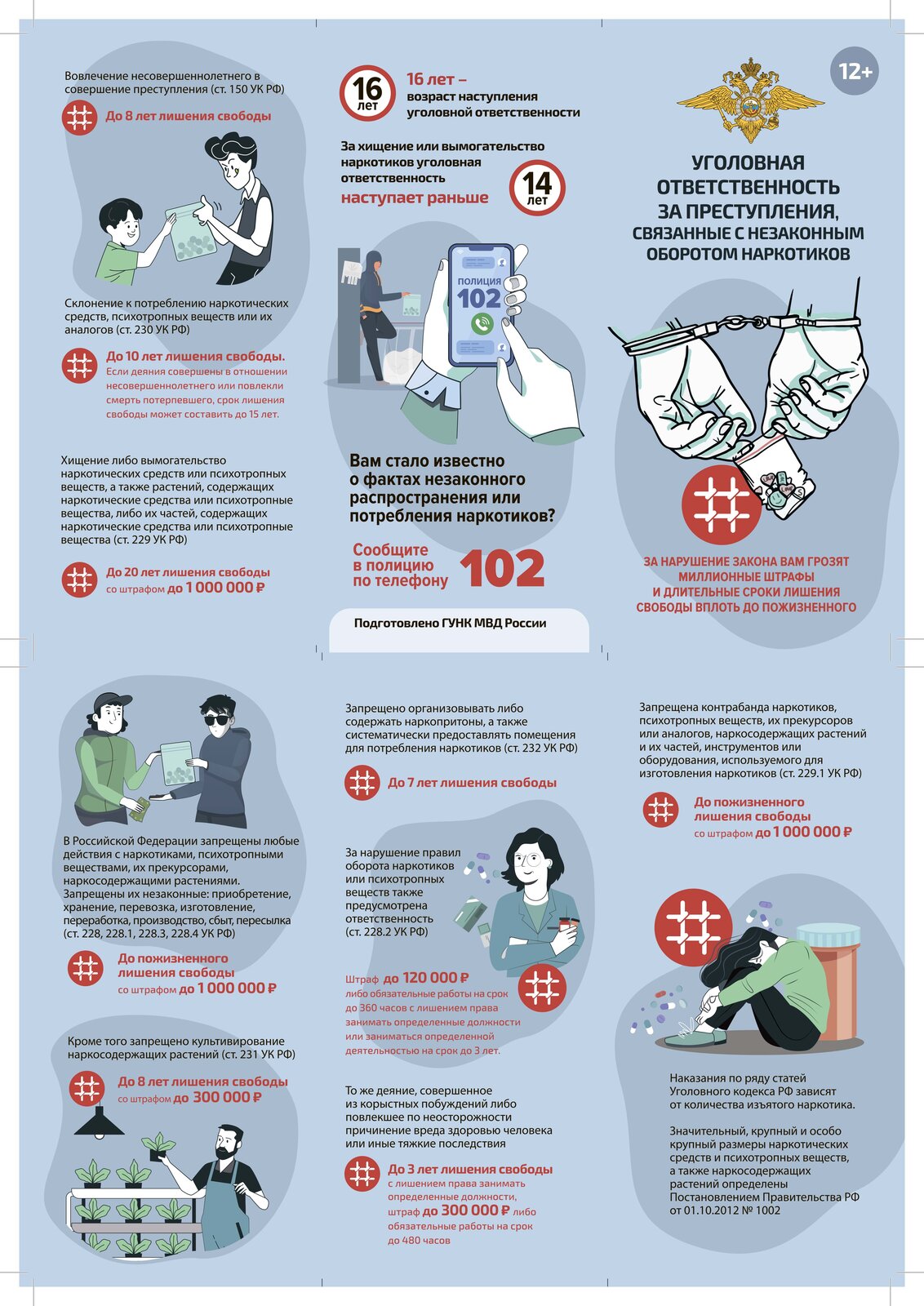 Вовлечение несовершеннолетнего в совершение преступления (ст. 150 УК РФ)

До 8 лет лишения свободы

Склонение к потреблению наркотических средств, психотропных веществ или их аналогов (ст. 230 УК РФ)

До 10 лет лишения свободы.
Если деяния совершены в отношении несовершеннолетнего или повлекли смерть потерпевшего, срок лишения свободы может составить до 15 лет.

Хищение либо вымогательство наркотических средств или психотропных веществ, а также растений, содержащих наркотические средства или психотропные вещества, либо их частей, содержащих наркотические средства или психотропные вещества (ст. 229 УК РФ)

До 20 лет лишения свободы
со штрафом до 1 000 000 ₽

16 лет

16 лет – возраст наступления уголовной ответственности

За хищение или вымогательство наркотиков уголовная ответственность наступает раньше

14 лет

ПОЛИЦИЯ 102

Вам стало известно о фактах незаконного распространения или потребления наркотиков?

Сообщите в полицию по телефону 102

Подготовлено ГУНК МВД России

12+

УГОЛОВНАЯ ОТВЕТСТВЕННОСТЬ ЗА ПРЕСТУПЛЕНИЯ, СВЯЗАННЫЕ С НЕЗАКОННЫМ ОБОРОТОМ НАРКОТИКОВ

ЗА НАРУШЕНИЕ ЗАКОНА ВАМ ГРОЗЯТ МИЛЛИОННЫЕ ШТРАФЫ И ДЛИТЕЛЬНЫЕ СРОКИ ЛИШЕНИЯ СВОБОДЫ ВПЛОТЬ ДО ПОЖИЗНЕННОГО

В Российской Федерации запрещены любые действия с наркотиками, психотропными веществами, их прекурсорами, наркосодержащими растениями. Запрещены их незаконные: приобретение, хранение, перевозка, изготовление, переработка, производство, сбыт, пересылка (ст. 228, 228.1, 228.3, 228.4 УК РФ)

До пожизненного лишения свободы
со штрафом до 1 000 000 ₽

Кроме того запрещено культивирование наркосодержащих растений (ст. 231 УК РФ)

До 8 лет лишения свободы
со штрафом до 300 000 ₽

Запрещено организовывать либо содержать наркопритоны, а также систематически предоставлять помещения для потребления наркотиков (ст. 232 УК РФ)

До 7 лет лишения свободы

За нарушение правил оборота наркотиков или психотропных веществ также предусмотрена ответственность (ст. 228.2 УК РФ)

Штраф до 120 000 ₽ либо обязательные работы на срок до 360 часов с лишением права занимать определенные должности или заниматься определенной деятельностью на срок до 3 лет.

То же деяние, совершенное из корыстных побуждений либо повлекшее по неосторожности причинение вреда здоровью человека или иные тяжкие последствия

До 3 лет лишения свободы с лишением права занимать определенные должности, штраф до 300 000 ₽ либо обязательные работы на срок до 480 часов

Запрещена контрабанда наркотиков, психотропных веществ, их прекурсоров или аналогов, наркосодержащих растений и их частей, инструментов или оборудования, используемого для изготовления наркотиков (ст. 229.1 УК РФ)

До пожизненного лишения свободы
со штрафом до 1 000 000 ₽

Наказания по ряду статей Уголовного кодекса РФ зависят от количества изъятого наркотика.

Значительный, крупный и особо крупный размеры наркотических средств и психотропных веществ, а также наркосодержащих растений определены Постановлением Правительства РФ от 01.10.2012 № 1002