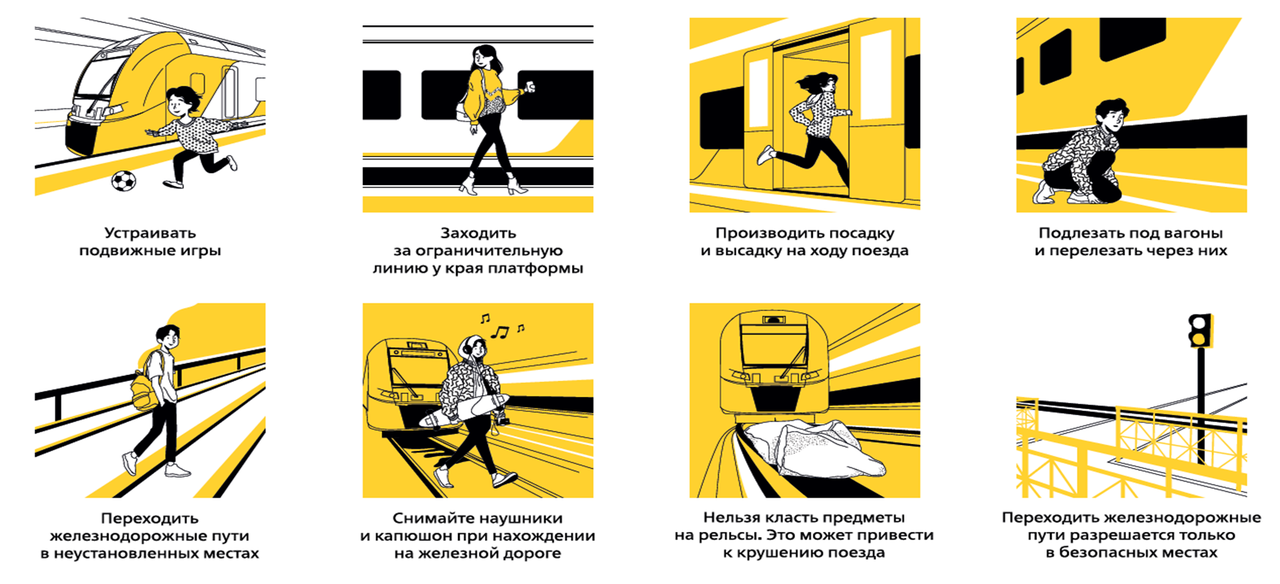 Устраивать подвижные игры

Заходить за ограничительную линию у края платформы

Производить посадку и высадку на ходу поезда

Подлезать под вагоны и перелезать через них

Переходить железнодорожные пути в неустановленных местах

Снимайте наушники и капюшон при нахождении на железной дороге

Нельзя класть предметы на рельсы. Это может привести к крушению поезда

Переходить железнодорожные пути разрешается только в безопасных местах