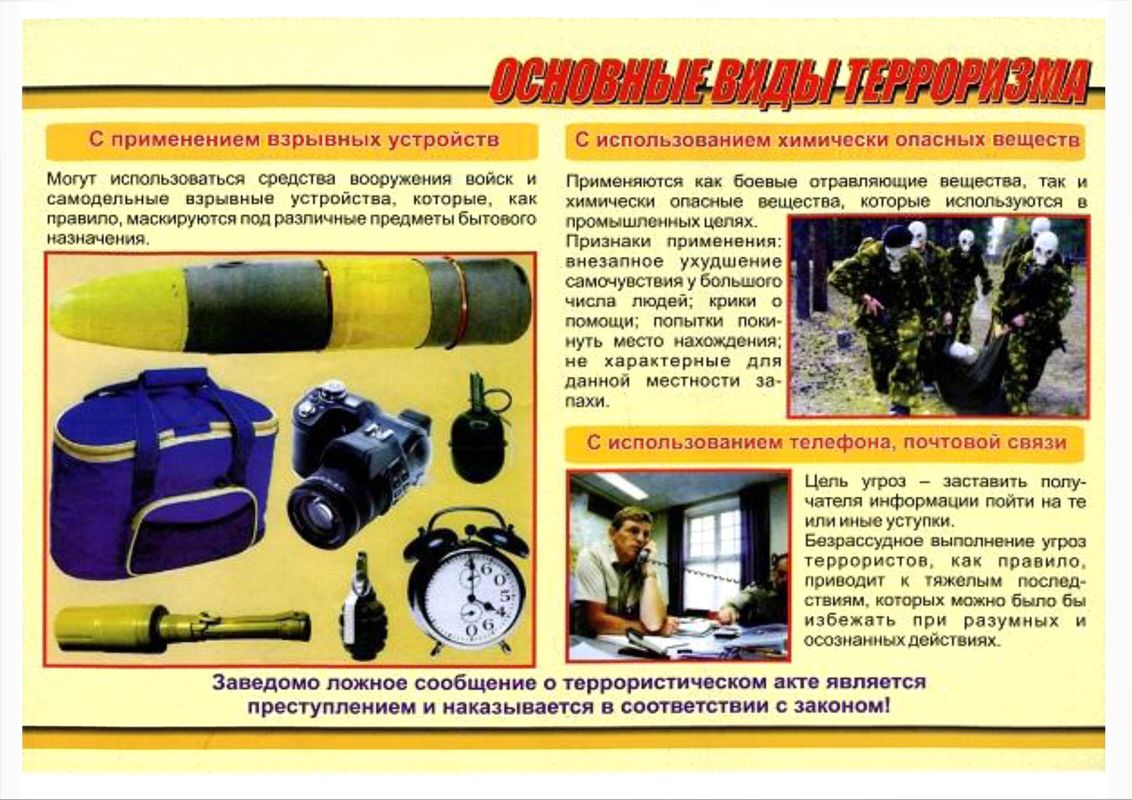 ОСНОВНЫЕ ВИДЫ ТЕРРОРИЗМА

С применением взрывных устройств

Могут использоваться средства вооружения войск и самодельные взрывные устройства, которые, как правило, маскируются под различные предметы бытового назначения.

С использованием химически опасных веществ

Применяются как боевые отравляющие вещества, так и химически опасные вещества, которые используются в промышленных целях.

Признаки применения: внезапное ухудшение самочувствия у большого числа людей; крики о помощи; попытки покинуть место нахождения; не характерные для данной местности запахи.

С использованием телефона, почтовой связи

Цель угроз – заставить получателя информации пойти на те или иные уступки.

Безрассудное выполнение угроз террористов, как правило, приводит к тяжелым последствиям, которых можно было бы избежать при разумных и осознанных действиях.

Заведомо ложное сообщение о террористическом акте является преступлением и наказывается в соответствии с законом!