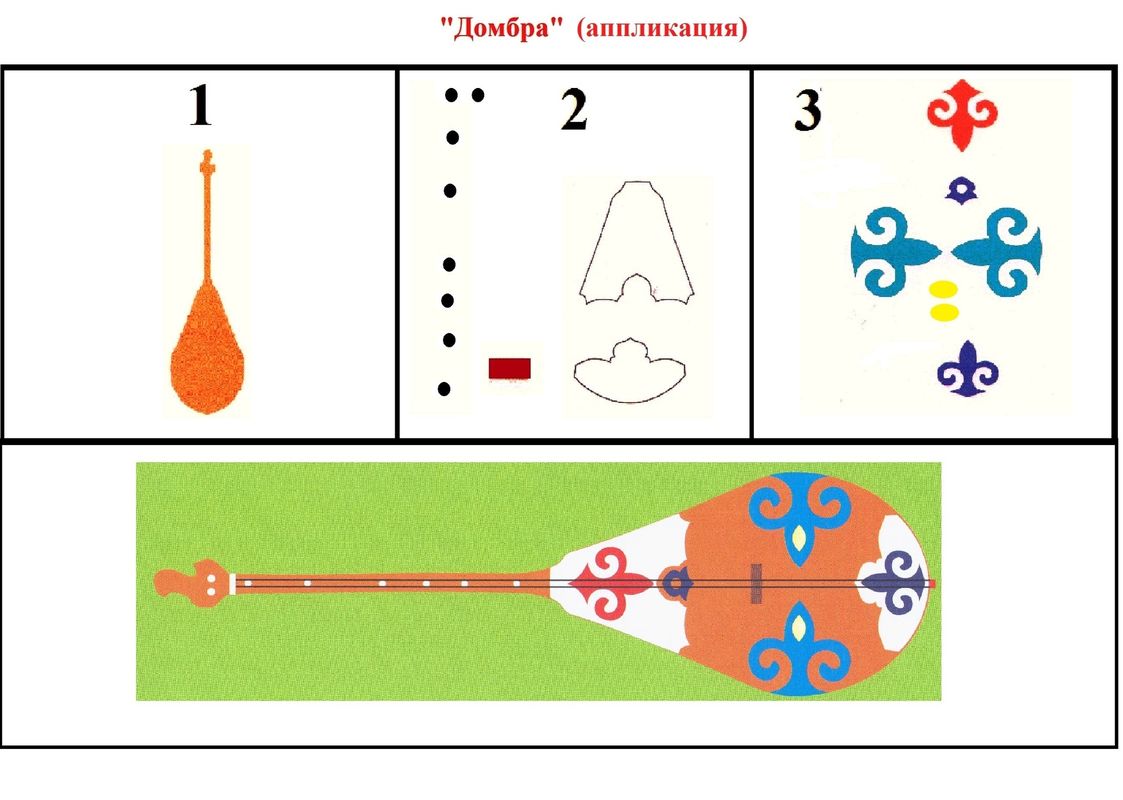 "Домбра" (аппликация)

1

2

3