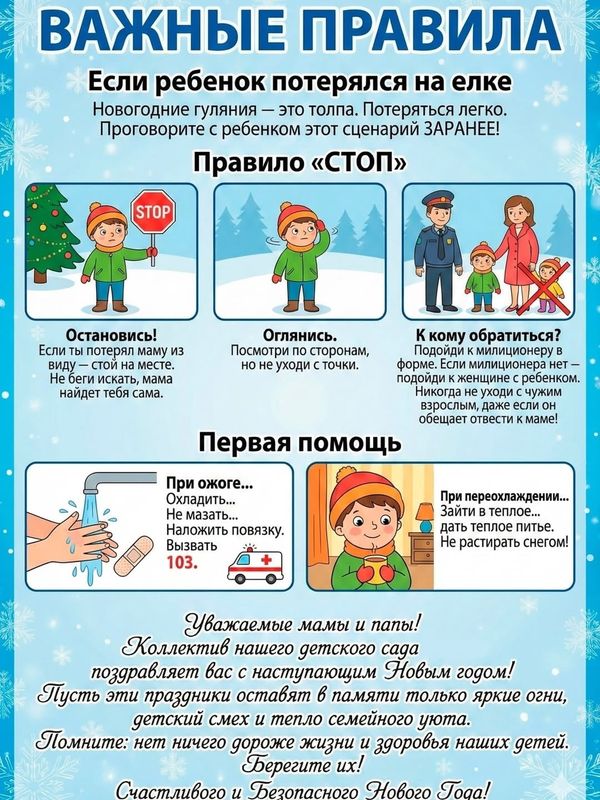 ВАЖНЫЕ ПРАВИЛА

Если ребенок потерялся на елке

Новогодние гуляния — это толпа. Потеряться легко. Проговорите с ребенком этот сценарий ЗАРАНЕЕ!

Правило «СТОП»

STOP

Остановись!
Если ты потерял маму из виду — стой на месте. Не беги искать, мама найдет тебя сама.

Оглянись.
Посмотри по сторонам, но не уходи с точки.

К кому обратиться?
Подойди к милиционеру в форме. Если милиционера нет — подойди к женщине с ребенком. Никогда не уходи с чужим взрослым, даже если он обещает отвести к маме!

Первая помощь

При ожоге...
Охладить...
Не мазать...
Наложить повязку.
Вызвать
103.

При переохлаждении...
Зайти в теплое...
дать теплое питье.
Не растирать снегом!

Уважаемые мамы и папы!
Коллектив нашего детского сада
поздравляет вас с наступающим Новым годом!
Пусть эти праздники оставят в памяти только яркие огни,
детский смех и тепло семейного уюта.
Помните: нет ничего дороже жизни и здоровья наших детей.
Берегите их!
Счастливого и Безопасного Нового Года!