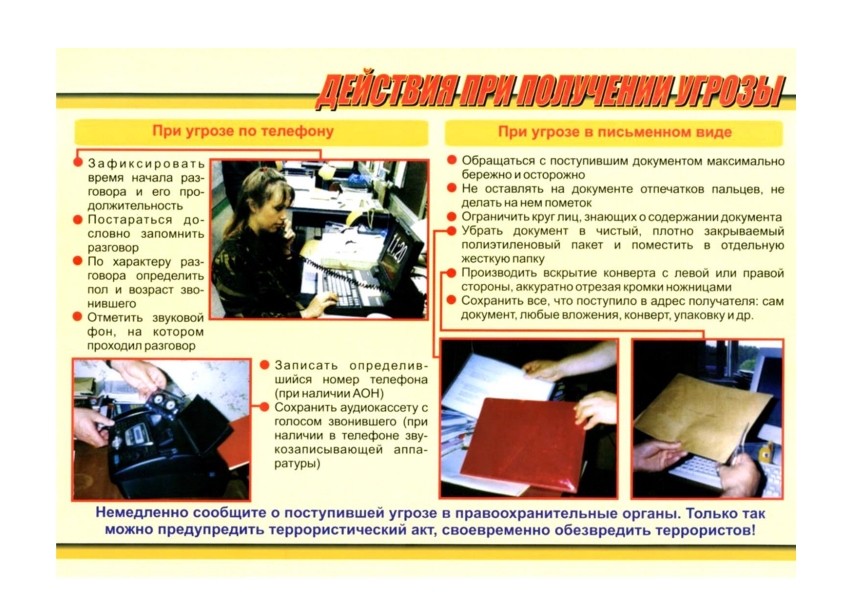 ДЕЙСТВИЯ ПРИ ПОЛУЧЕНИИ УГРОЗЫ

При угрозе по телефону

Зафиксировать время начала разговора и его продолжительность

Постараться дословно запомнить разговор

По характеру разговора определить пол и возраст звонившего

Отметить звуковой фон, на котором проходил разговор

Записать определившийся номер телефона (при наличии АОН)

Сохранить аудиокассету с голосом звонившего (при наличии в телефоне звукозаписывающей аппаратуры)

При угрозе в письменном виде

Обращаться с поступившим документом максимально бережно и осторожно

Не оставлять на документе отпечатков пальцев, не делать на нем пометок

Ограничить круг лиц, знающих о содержании документа

Убрать документ в чистый, плотно закрываемый полиэтиленовый пакет и поместить в отдельную жесткую папку

Производить вскрытие конверта с левой или правой стороны, аккуратно отрезая кромки ножницами

Сохранить все, что поступило в адрес получателя: сам документ, любые вложения, конверт, упаковку и др.

Немедленно сообщите о поступившей угрозе в правоохранительные органы. Только так можно предупредить террористический акт, своевременно обезвредить террористов!