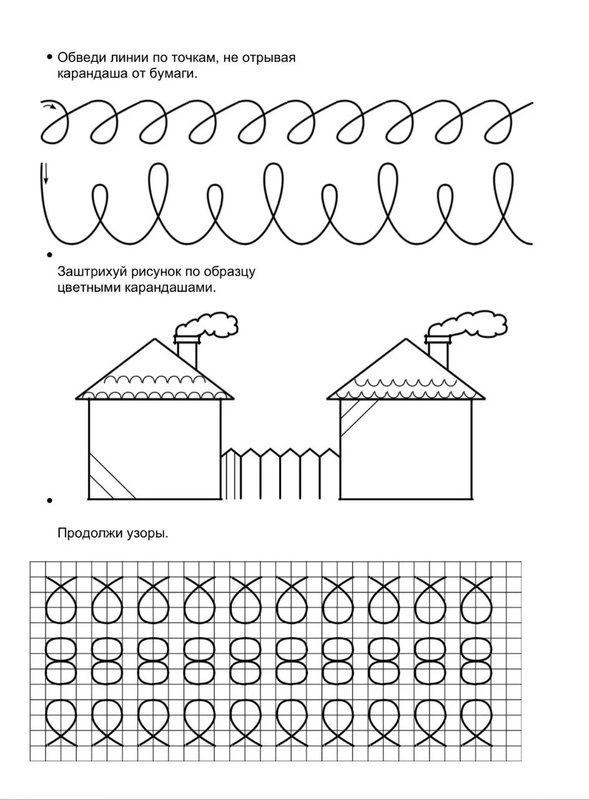 • Обведи линии по точкам, не отрывая карандаша от бумаги.

•

Заштрихуй рисунок по образцу цветными карандашами.

•

Продолжи узоры.