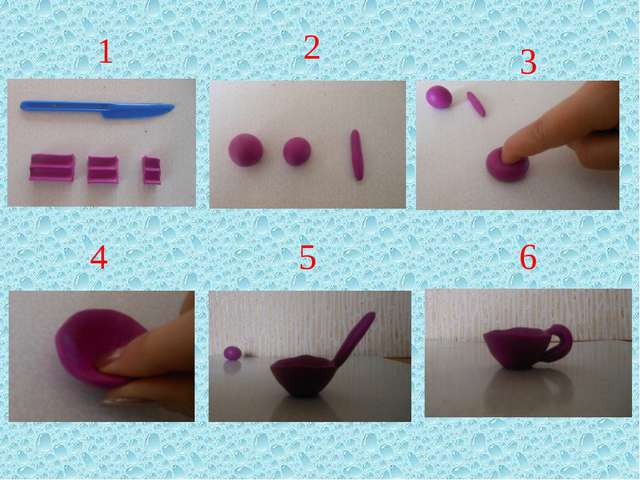 1

2

3

4

5

6