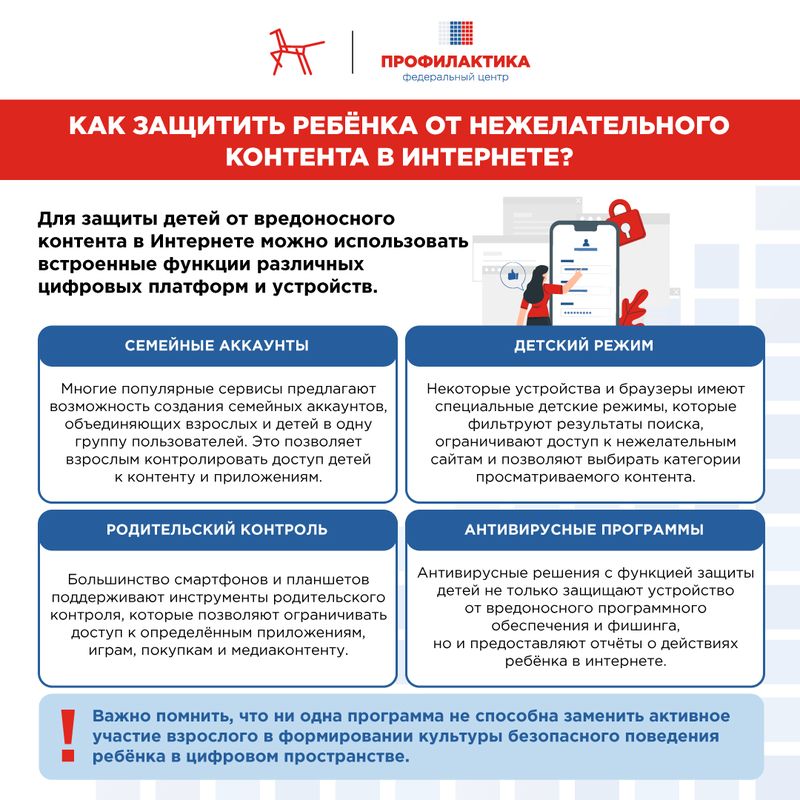 ПРОФИЛАКТИКА
федеральный центр

КАК ЗАЩИТИТЬ РЕБЁНКА ОТ НЕЖЕЛАТЕЛЬНОГО КОНТЕНТА В ИНТЕРНЕТЕ?

Для защиты детей от вредоносного контента в Интернете можно использовать встроенные функции различных цифровых платформ и устройств.

СЕМЕЙНЫЕ АККАУНТЫ

Многие популярные сервисы предлагают возможность создания семейных аккаунтов, объединяющих взрослых и детей в одну группу пользователей. Это позволяет взрослым контролировать доступ детей к контенту и приложениям.

ДЕТСКИЙ РЕЖИМ

Некоторые устройства и браузеры имеют специальные детские режимы, которые фильтруют результаты поиска, ограничивают доступ к нежелательным сайтам и позволяют выбирать категории просматриваемого контента.

РОДИТЕЛЬСКИЙ КОНТРОЛЬ

Большинство смартфонов и планшетов поддерживают инструменты родительского контроля, которые позволяют ограничивать доступ к определённым приложениям, играм, покупкам и медиаконтенту.

АНТИВИРУСНЫЕ ПРОГРАММЫ

Антивирусные решения с функцией защиты детей не только защищают устройство от вредоносного программного обеспечения и фишинга, но и предоставляют отчёты о действиях ребёнка в интернете.

!

Важно помнить, что ни одна программа не способна заменить активное участие взрослого в формировании культуры безопасного поведения ребёнка в цифровом пространстве.