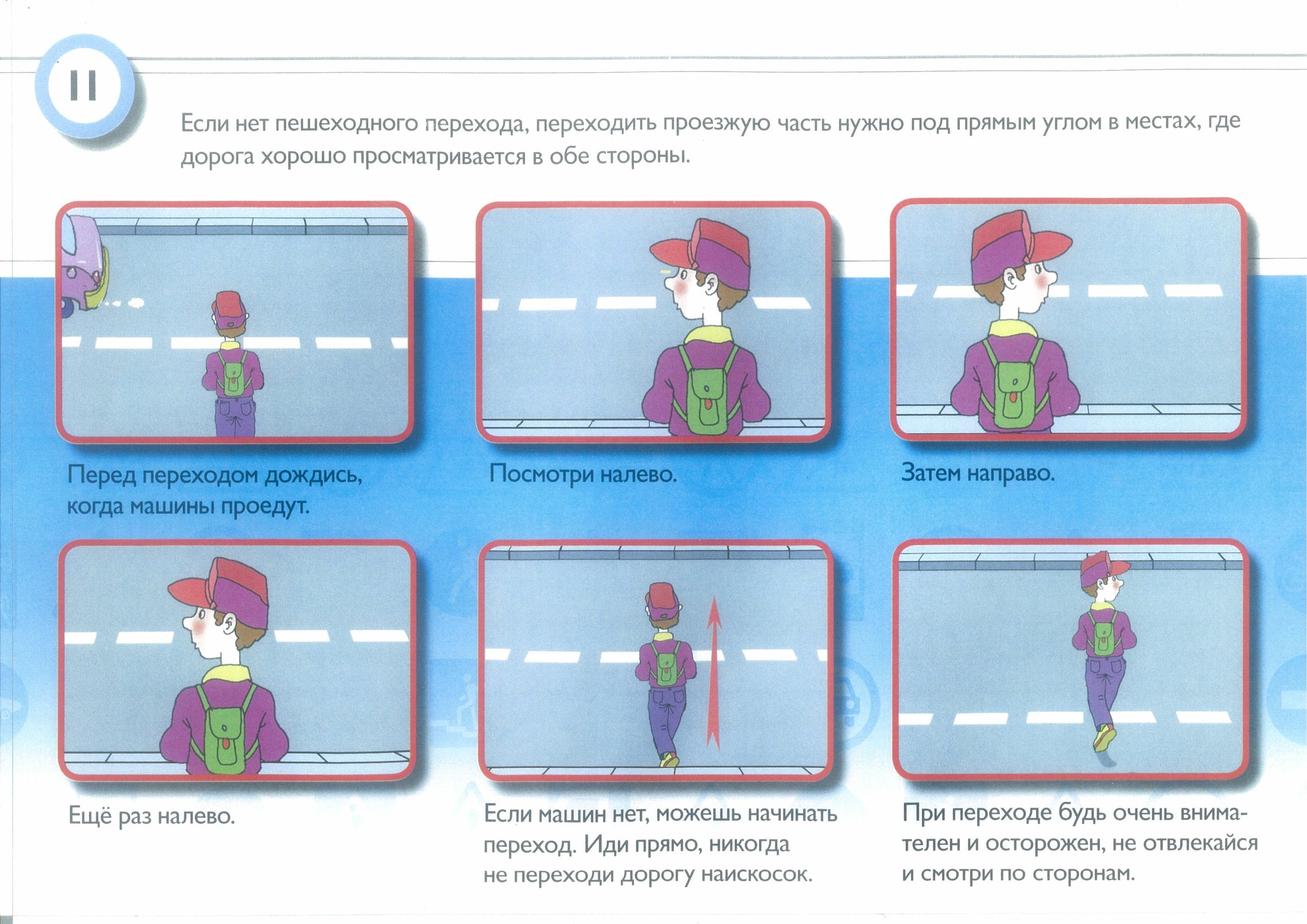 11

Если нет пешеходного перехода, переходить проезжую часть нужно под прямым углом в местах, где дорога хорошо просматривается в обе стороны.

Перед переходом дождись, когда машины проедут.

Посмотри налево.

Затем направо.

Ещё раз налево.

Если машин нет, можешь начинать переход. Иди прямо, никогда не переходи дорогу наискосок.

При переходе будь очень внимателен и осторожен, не отвлекайся и смотри по сторонам.