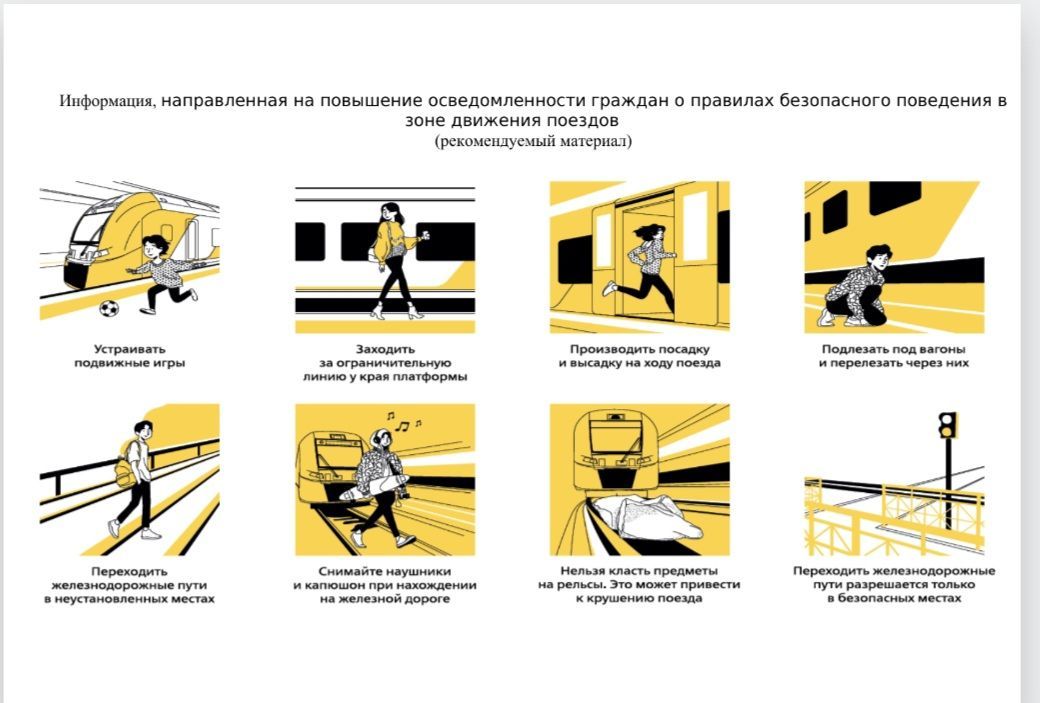 Информация, направленная на повышение осведомленности граждан о правилах безопасного поведения в зоне движения поездов
(рекомендуемый материал)

Устраивать подвижные игры

Заходить за ограничительную линию у края платформы

Производить посадку и высадку на ходу поезда

Подлезать под вагоны и перелезать через них

Переходить железнодорожные пути в неустановленных местах

Снимайте наушники и капюшон при нахождении на железной дороге

Нельзя класть предметы на рельсы. Это может привести к крушению поезда

Переходить железнодорожные пути разрешается только в безопасных местах